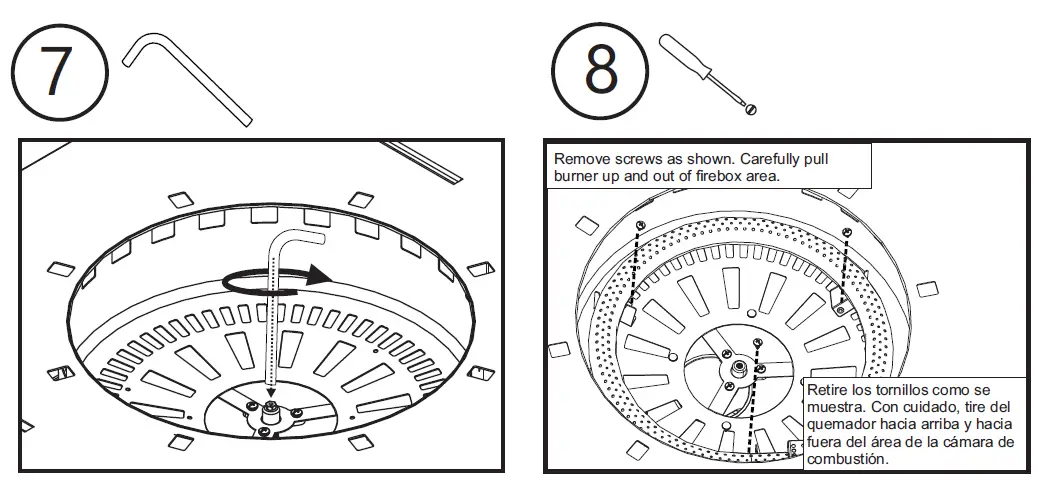 7

8

Remove screws as shown. Carefully pull burner up and out of firebox area.

Retire los tornillos como se muestra. Con cuidado, tire del quemador hacia arriba y hacia fuera del área de la cámara de combustión.