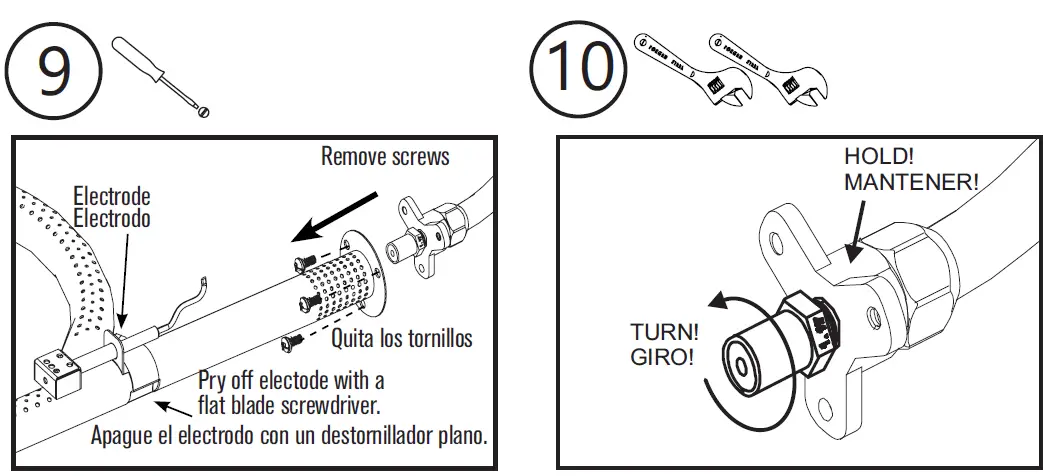 9

Remove screws

Electrode
Electrodo

Quita los tornillos

Pry off electode with a flat blade screwdriver.

Apague el electrodo con un destornillador plano.

10

HOLD!
MANTENER!

TURN!
GIRO!