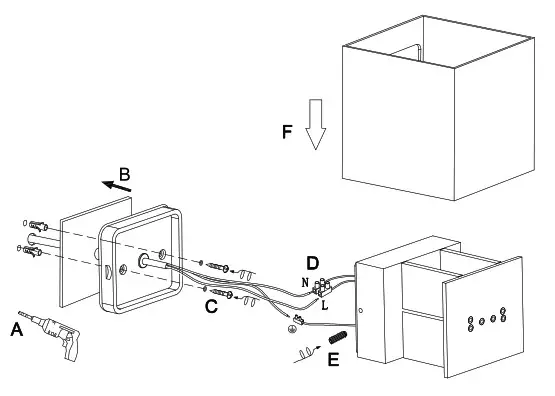 F

B

D

N

L

C

A

E