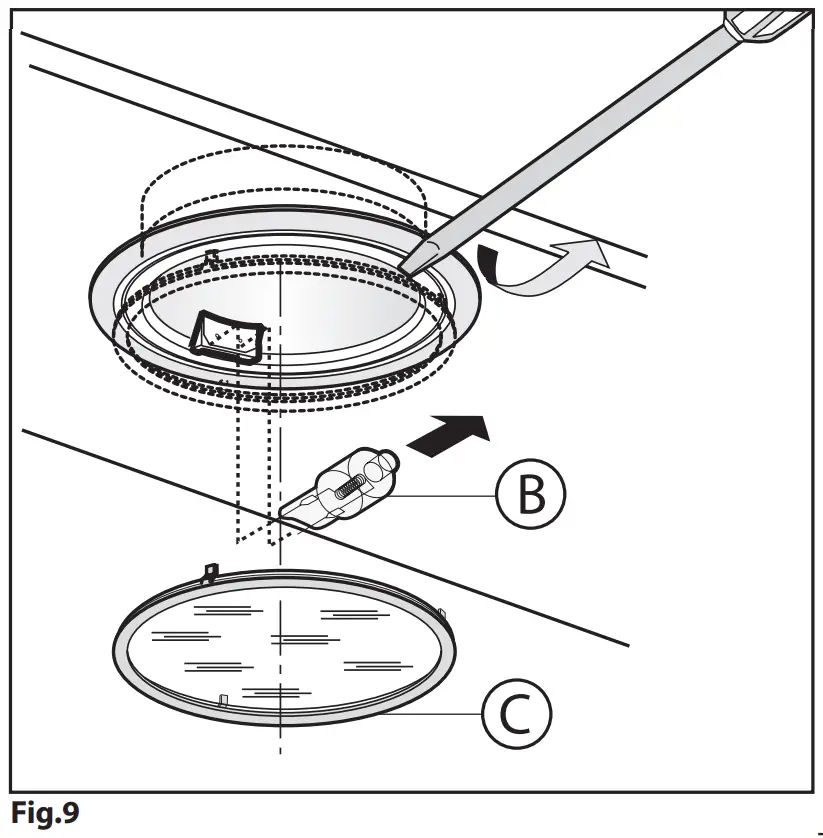 B

C

Fig.9