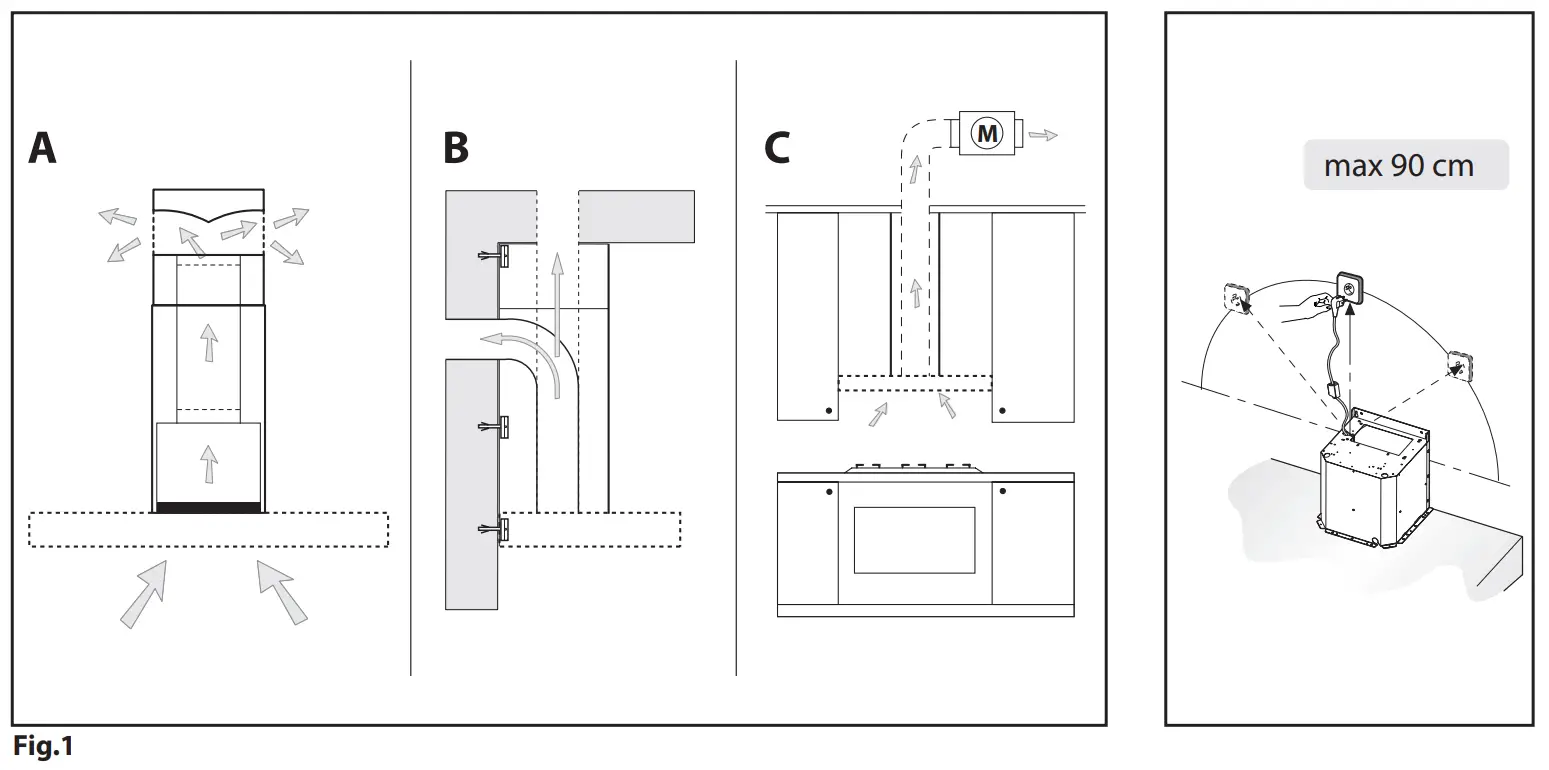 A

B

C

M

max 90 cm

Fig.1