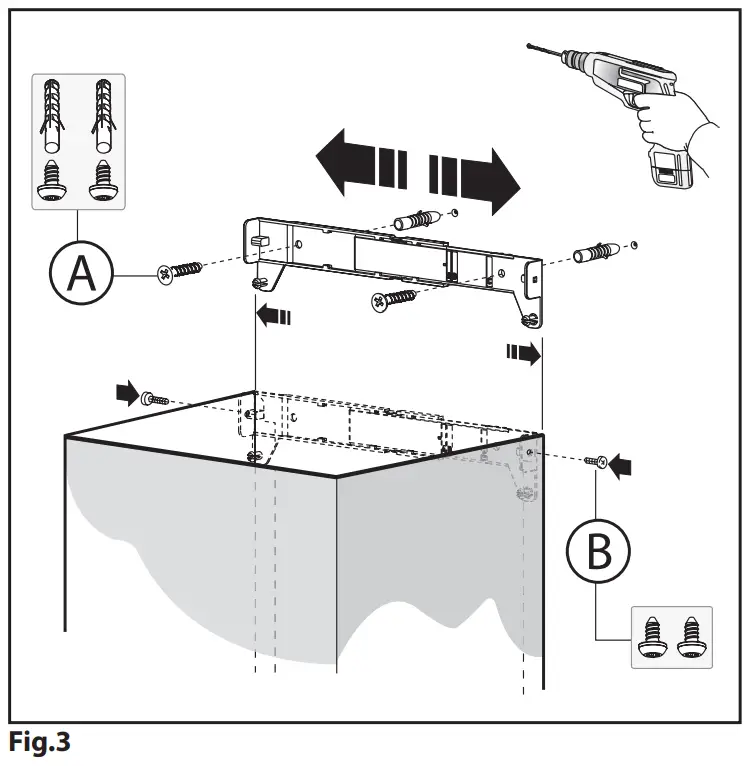 A

B

Fig.3