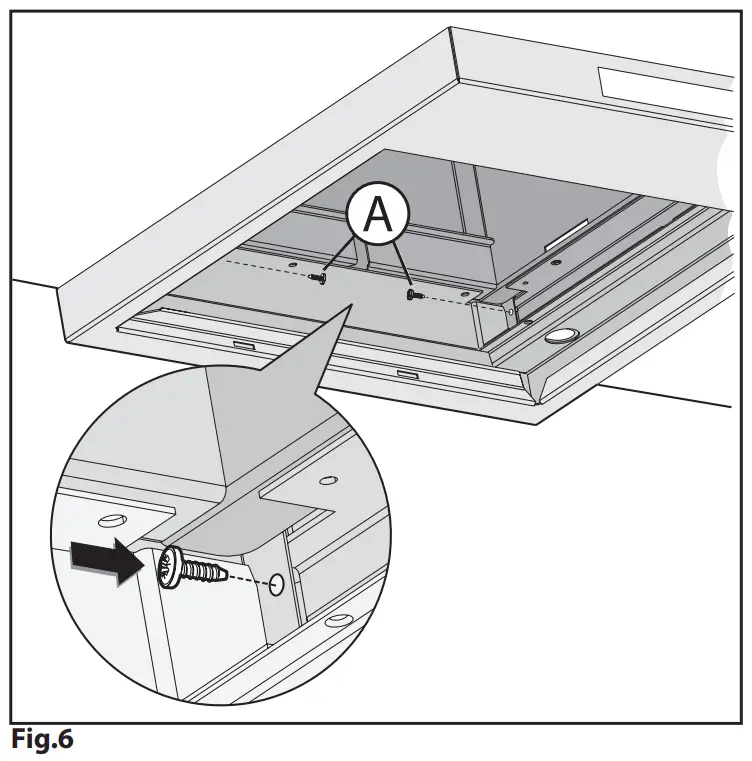 A

Fig.6