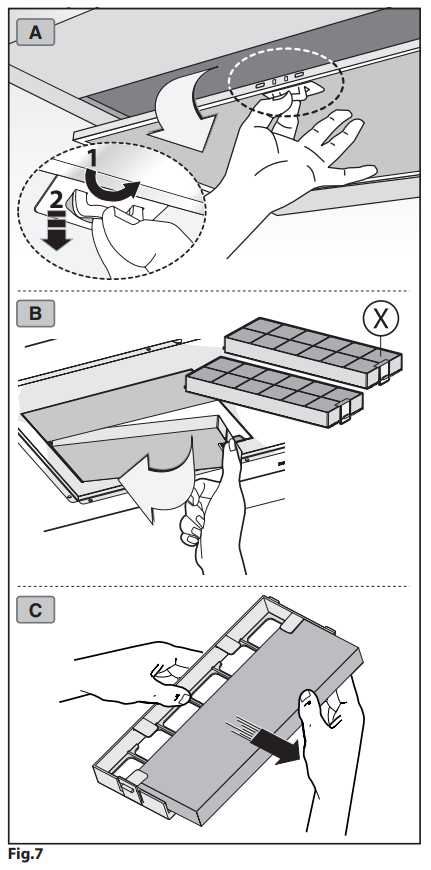 A

1

2

B

X

C

Fig.7