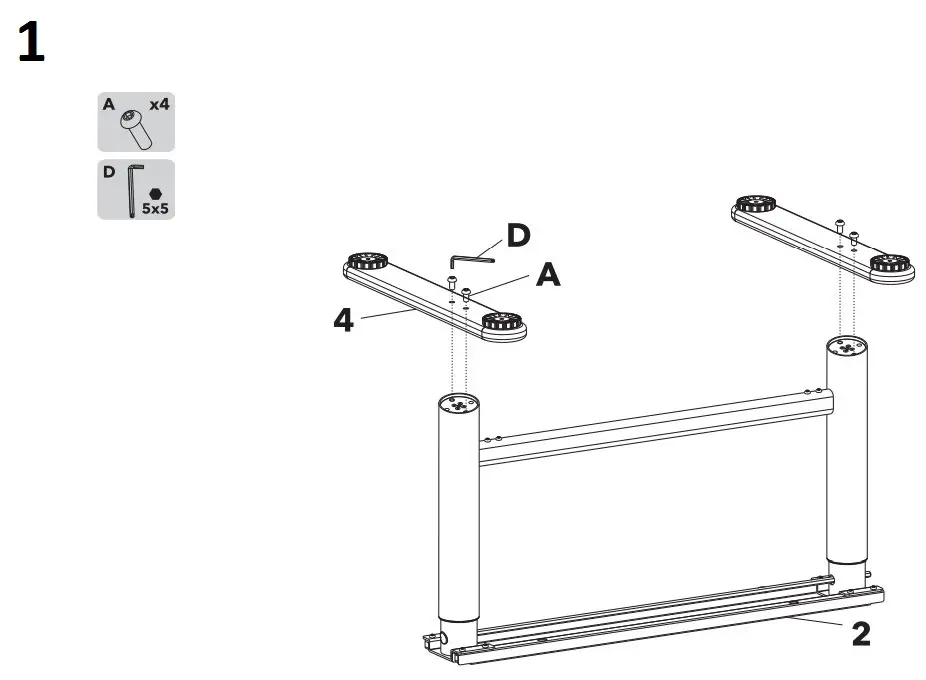 1

A x4

D 5x5

D

A

4

2