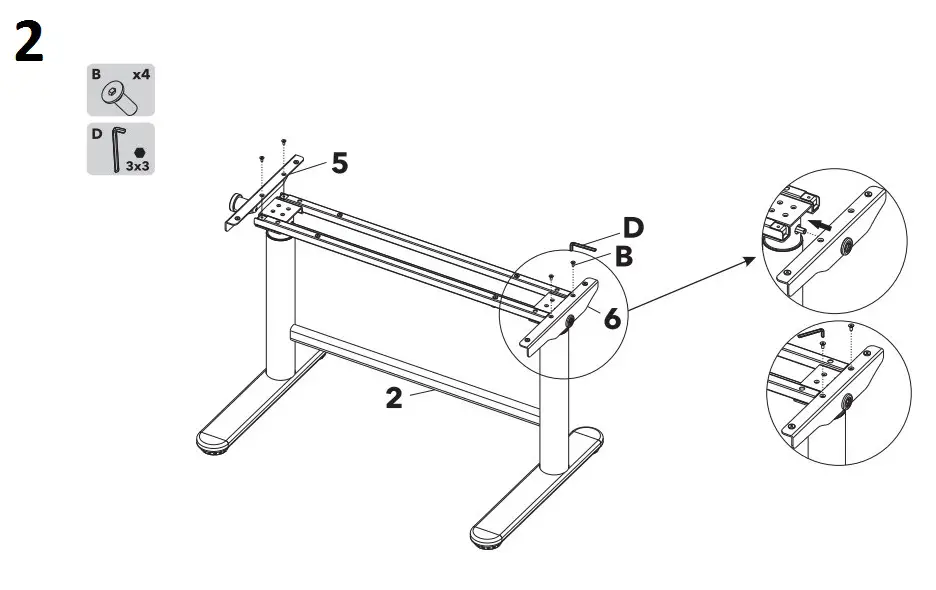 2

B x4

D 3x3

5

D

B

6

2