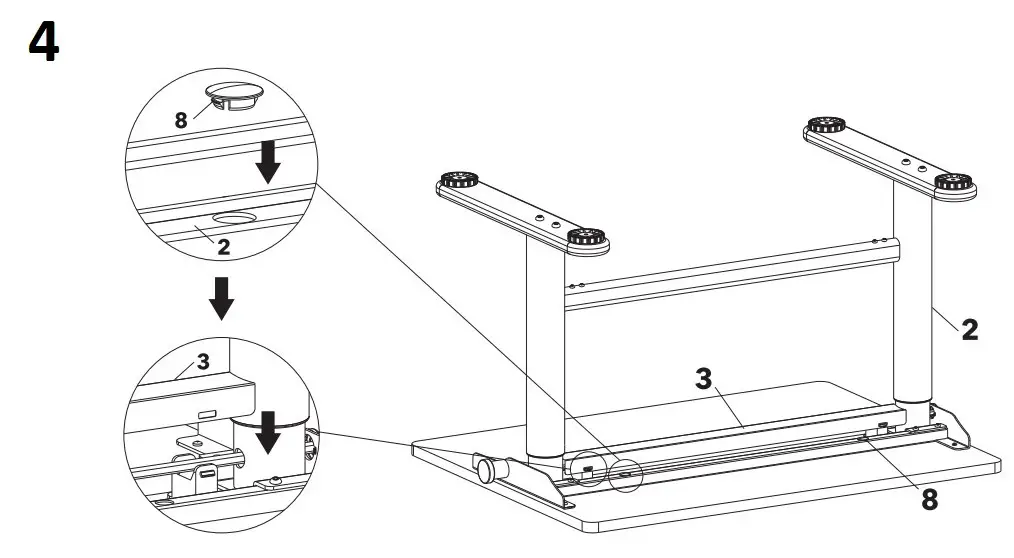 4

8

2

3

2

3

8