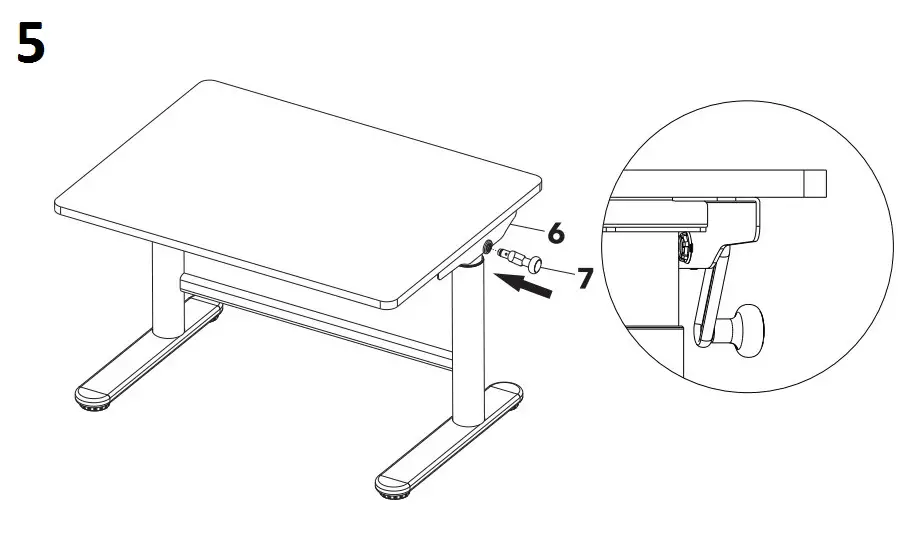 5

6

7