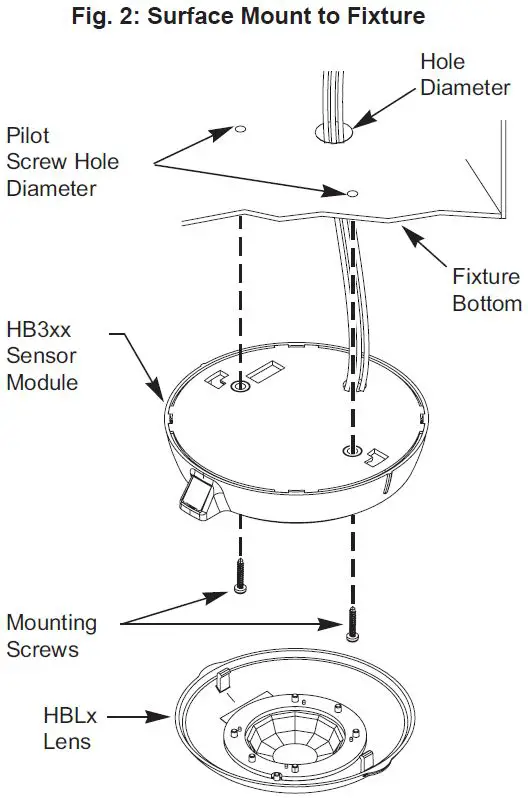 Fig. 2: Surface Mount to Fixture

Hole Diameter

Pilot Screw Hole Diameter

Fixture Bottom

HB3xx Sensor Module

Mounting Screws

HBLx Lens