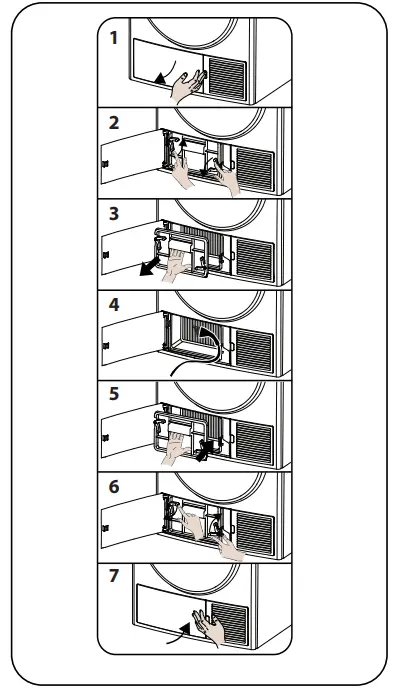 1

2

3

4

5

6

7