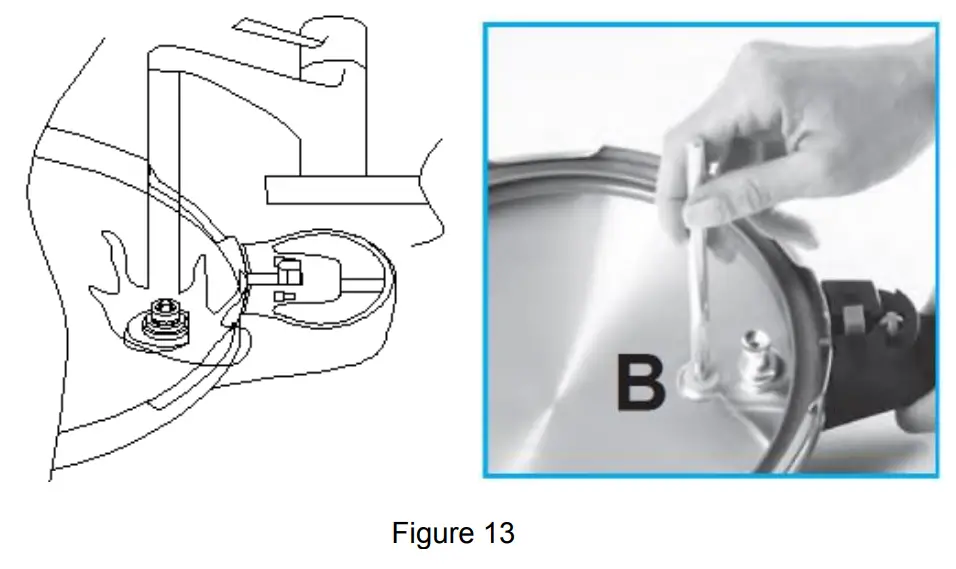 B

Figure 13