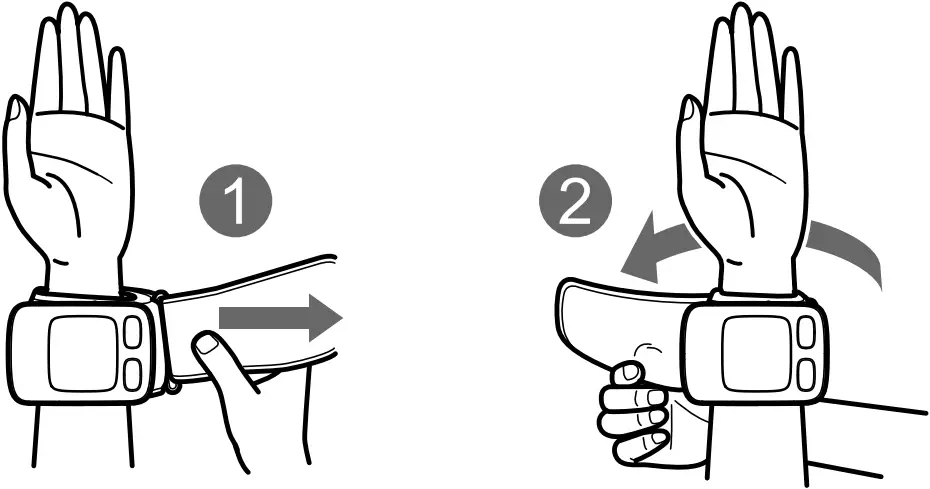 1

2