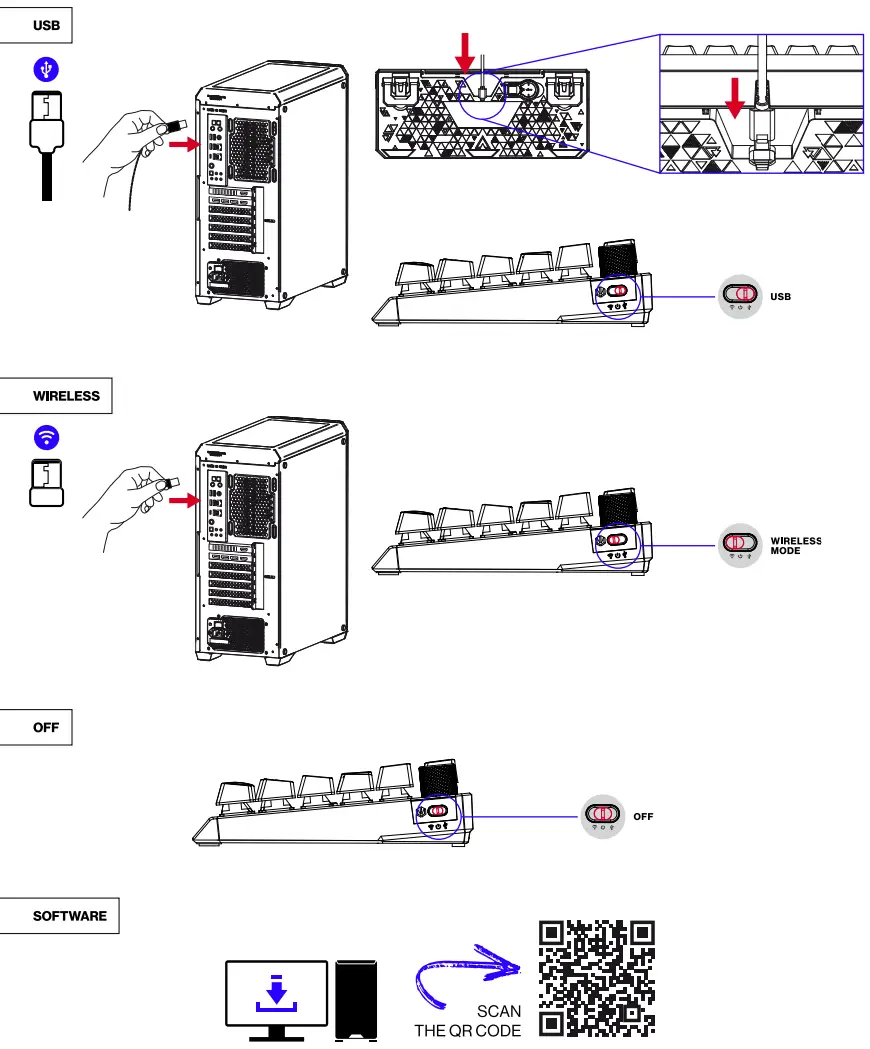 USB

USB

WIRELESS

WIRELESS MODE

OFF

OFF

SOFTWARE

SCAN THE QR CODE