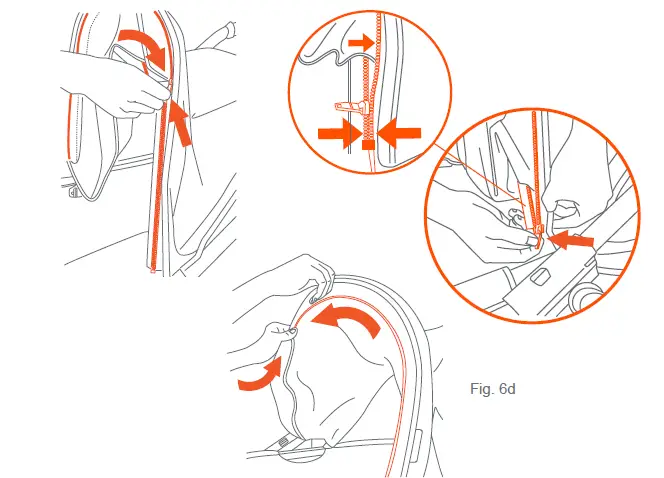 Fig. 6d