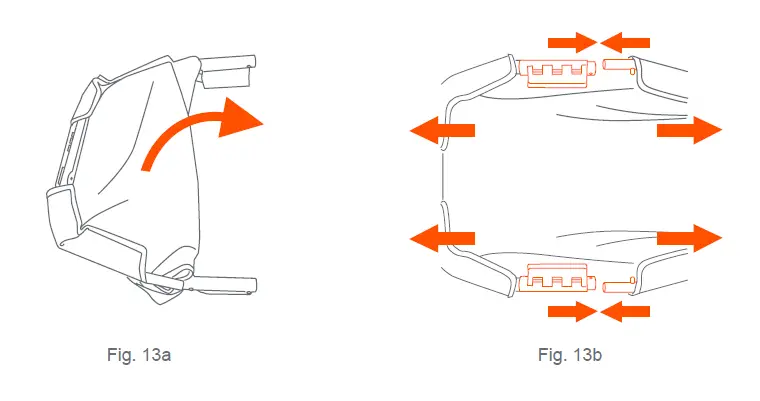 Fig. 13a

Fig. 13b