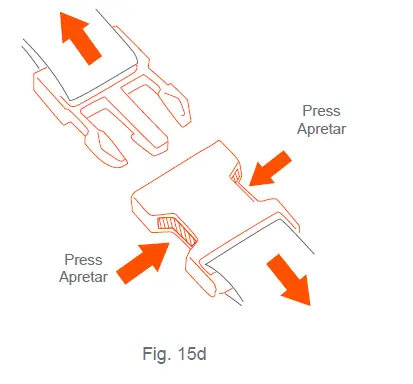 Press
Apretar

Press
Apretar

Fig. 15d