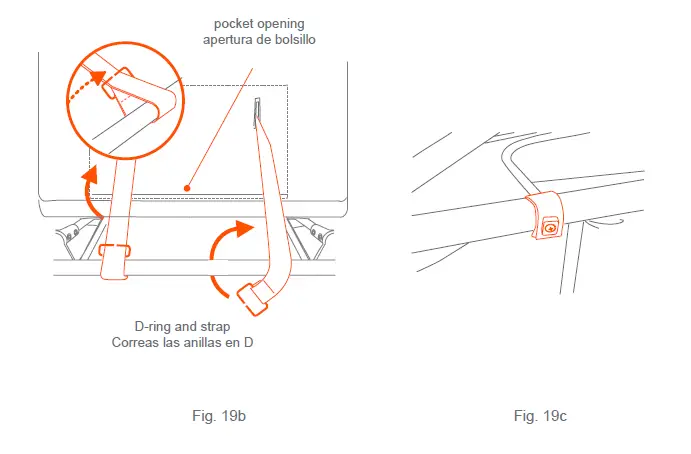 pocket opening
apertura de bolsillo

D-ring and strap
Correas las anillas en D

Fig. 19b

Fig. 19c