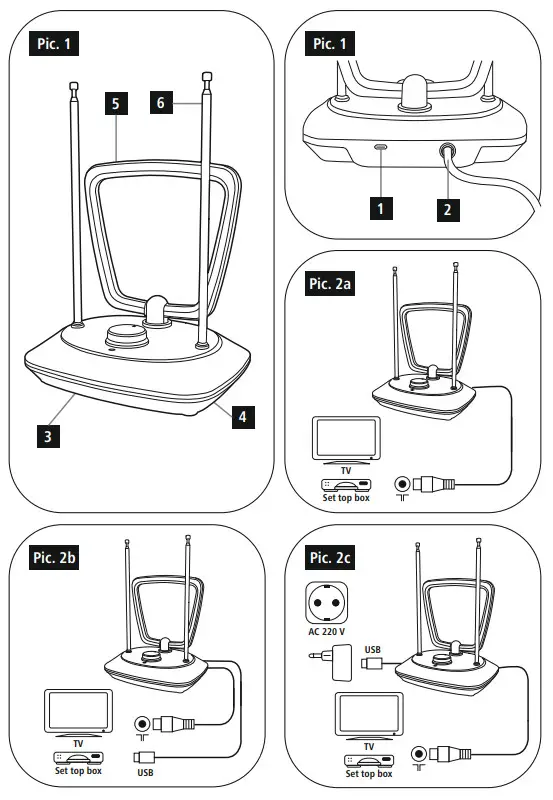 Pic. 1

5

6

3

4

Pic. 1

1

2

Pic. 2a

TV

Set top box

Pic. 2b

TV

Set top box

USB

Pic. 2c

AC 220 V

USB

TV

Set top box