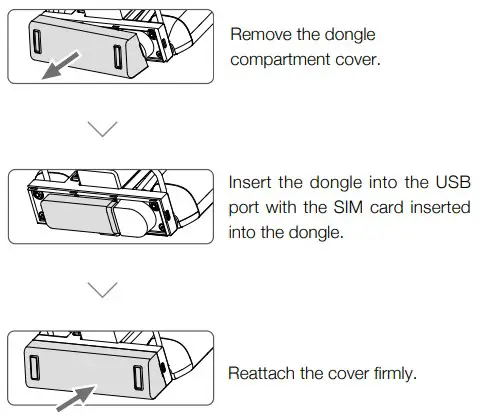 Remove the dongle compartment cover.

Insert the dongle into the USB port with the SIM card inserted into the dongle.

Reattach the cover firmly.