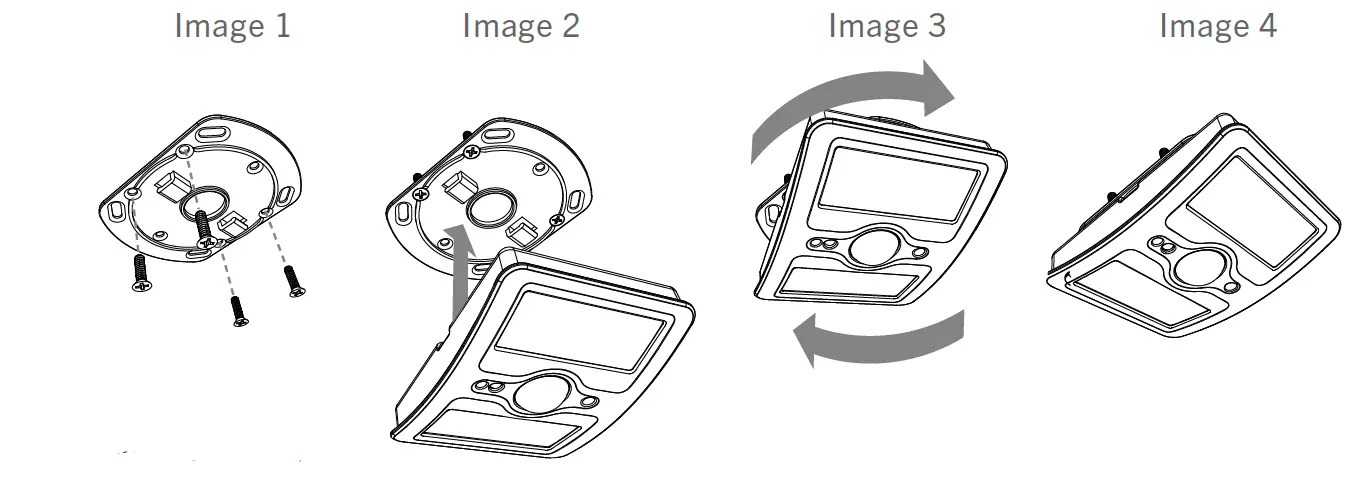 Image 1

Image 2

Image 3

Image 4