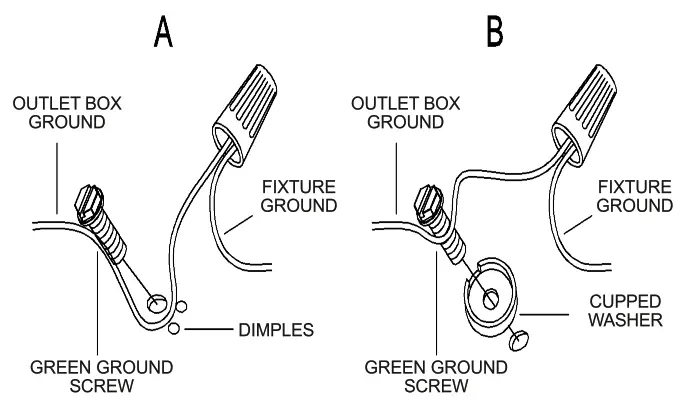 A

OUTLET BOX GROUND

FIXTURE GROUND

DIMPLES

GREEN GROUND SCREW

B

OUTLET BOX GROUND

FIXTURE GROUND

CUPPED WASHER

GREEN GROUND SCREW