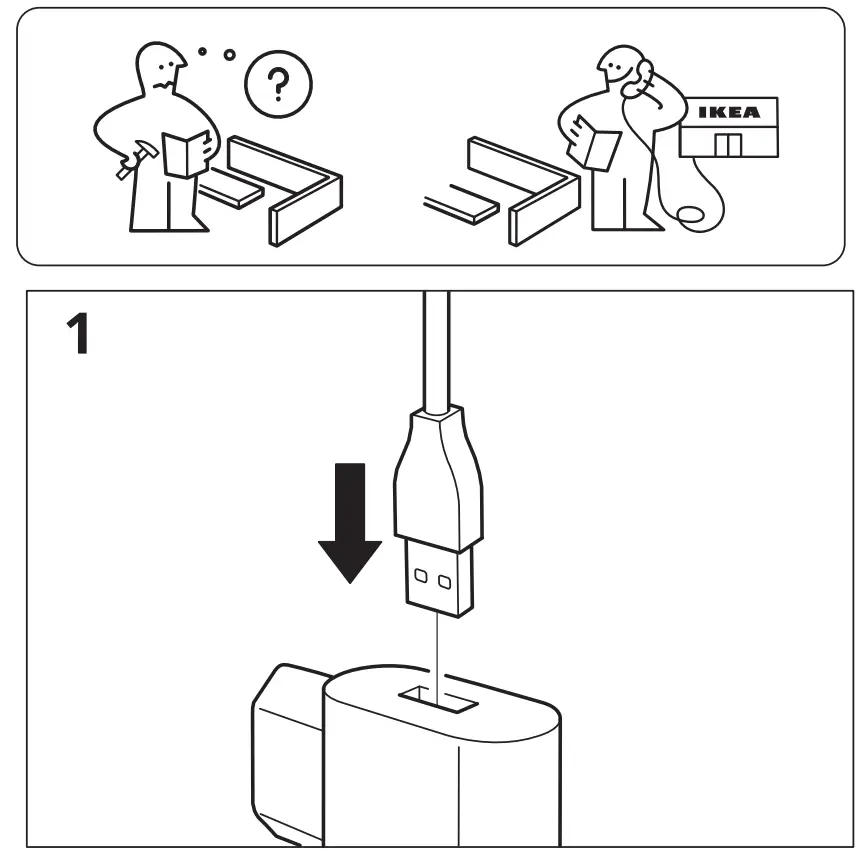 ?

IKEA

1