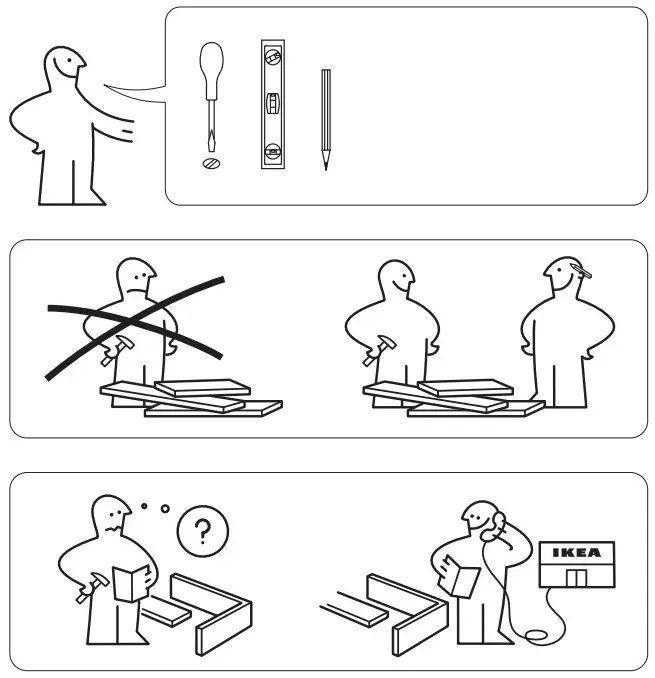 ?

IKEA