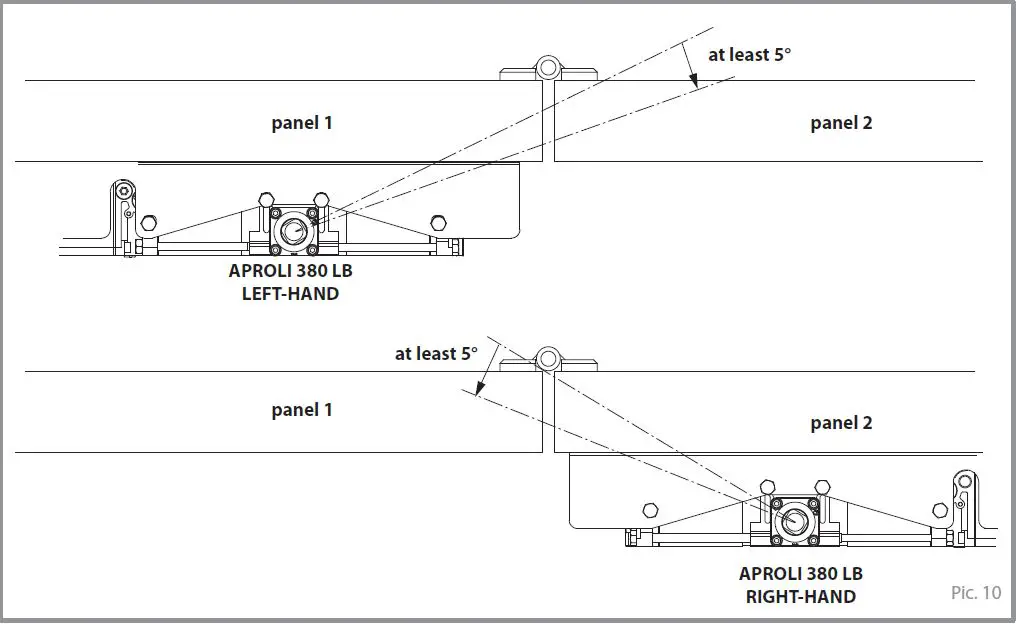 at least 5°

panel 1

panel 2

APROLI 380 LB
LEFT-HAND

at least 5°

panel 1

panel 2

APROLI 380 LB
RIGHT-HAND

Pic. 10