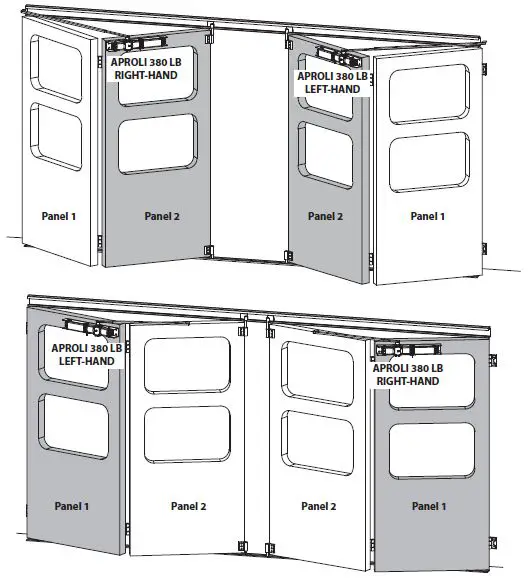 APROLI 380 LB
RIGHT-HAND

APROLI 380 LB
LEFT-HAND

Panel 1

Panel 2

Panel 2

Panel 1

APROLI 380 LB
LEFT-HAND

APROLI 380 LB
RIGHT-HAND

Panel 1

Panel 2

Panel 2

Panel 1