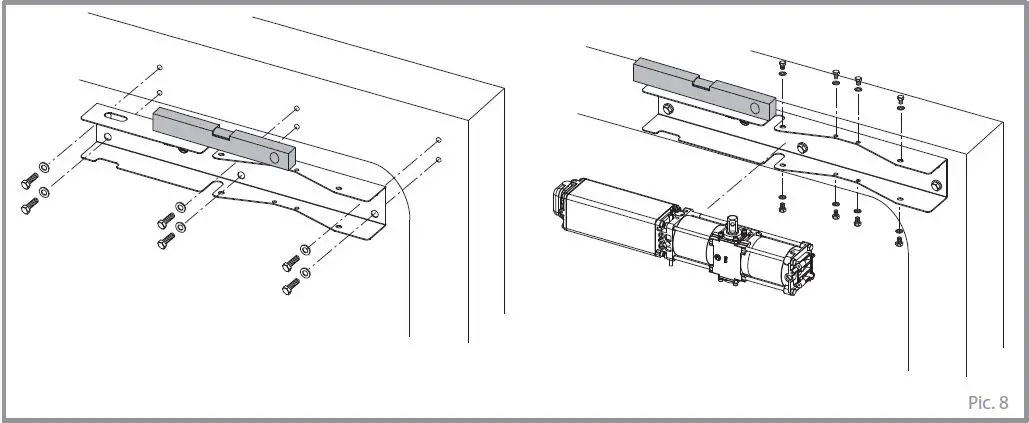 Pic. 8