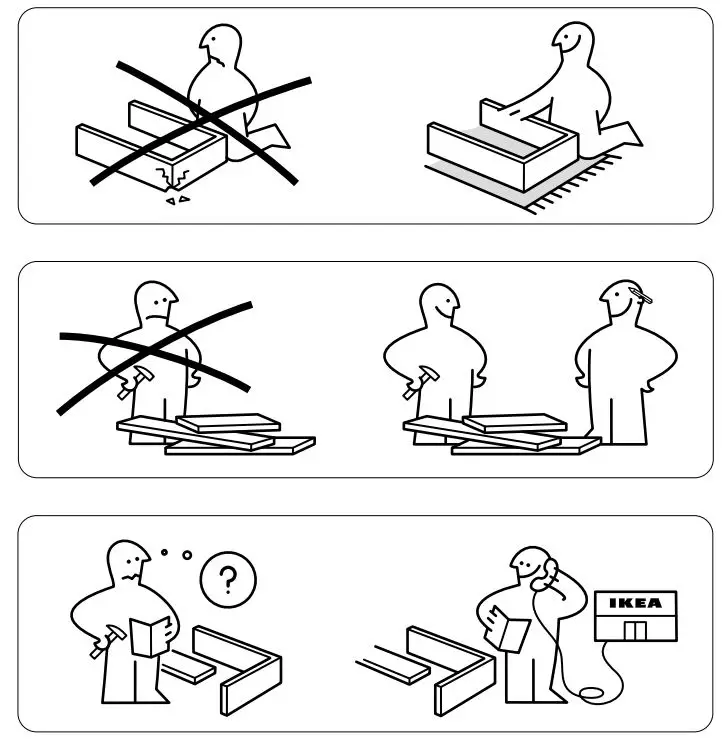 ?

IKEA