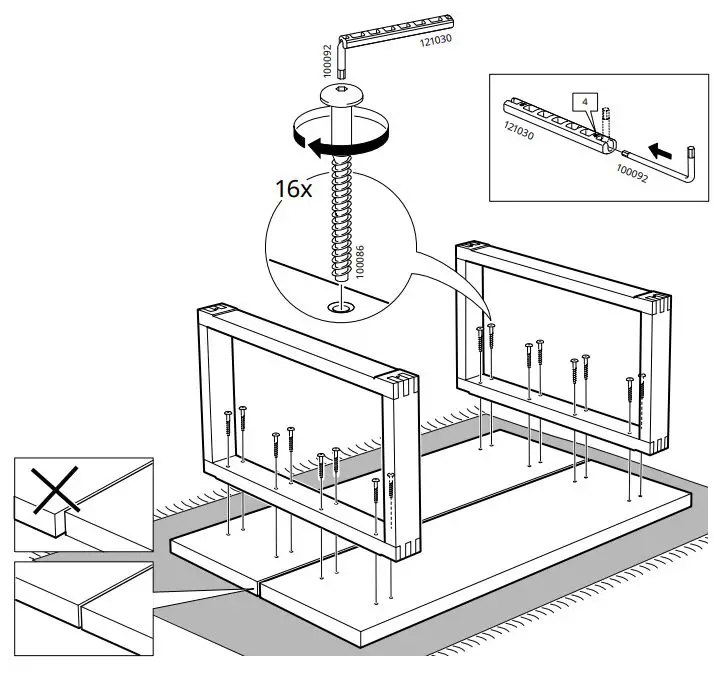 100092
121030
16x
100086
4
121030
100092