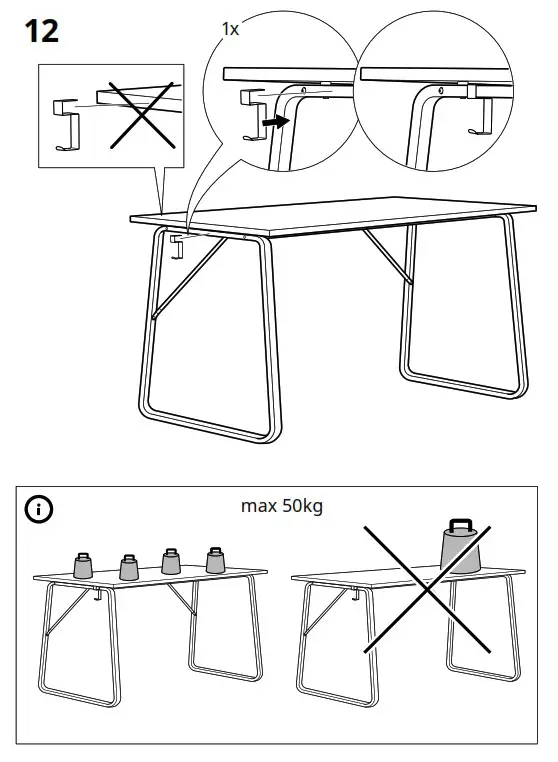 12

1x

i

max 50kg