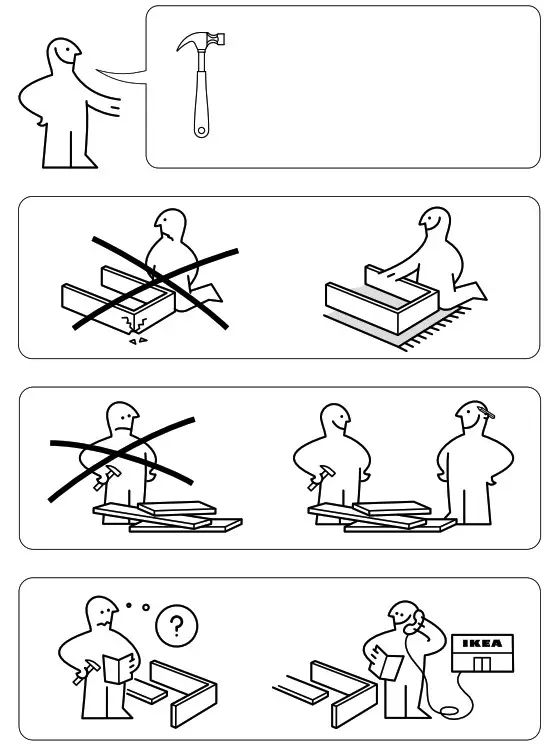 ?

IKEA