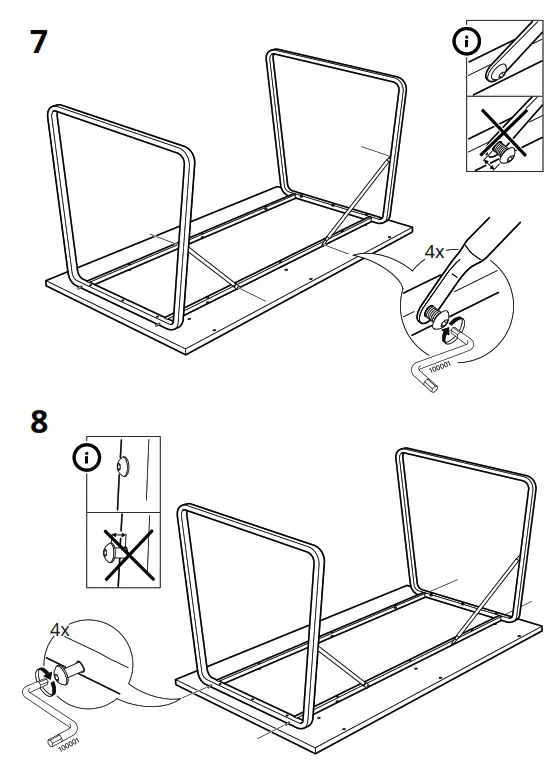 7

i

4x

100001

8

i

4x

100001