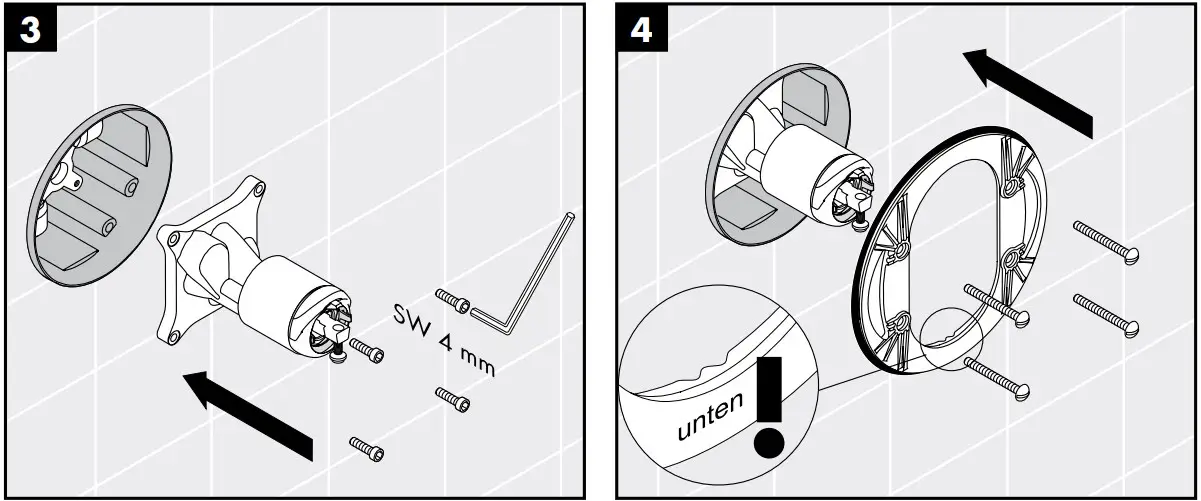 3

SW 4 mm

4

unten