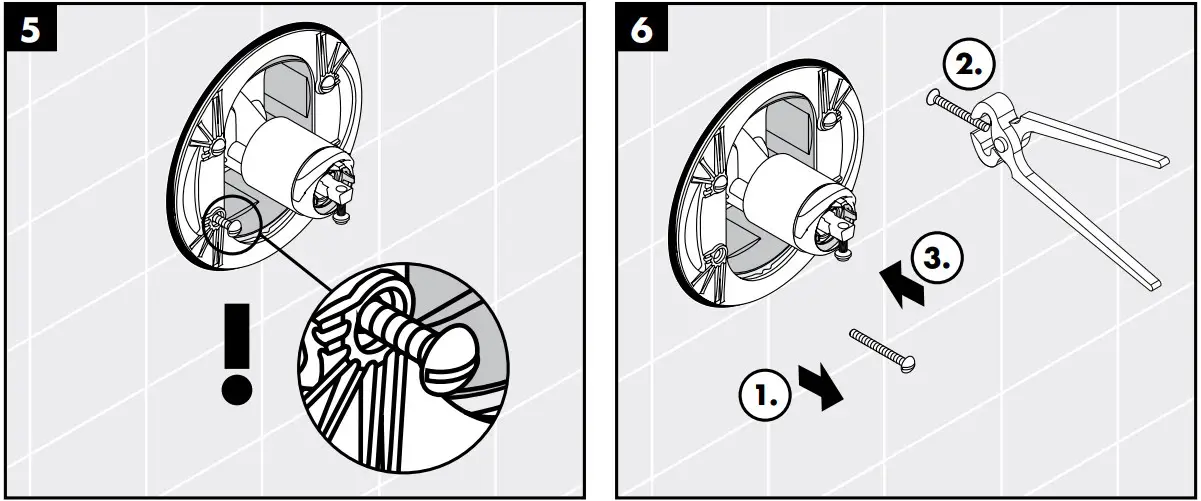 5

!

6

2.

3.

1.