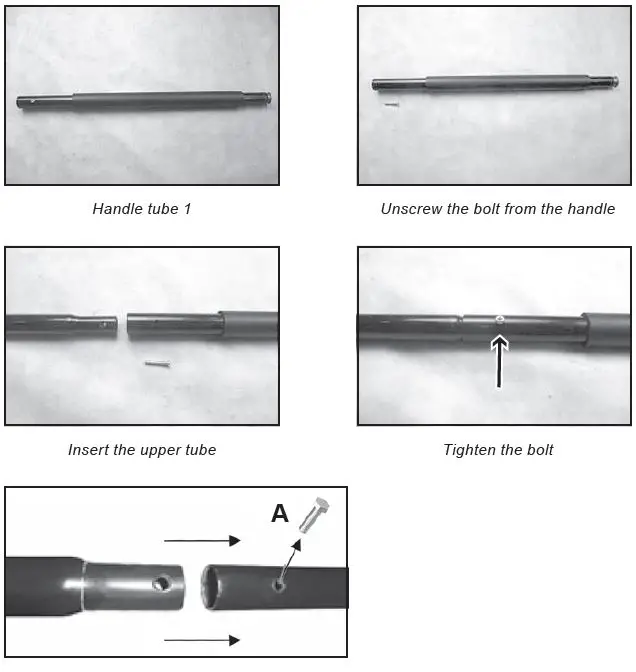 Handle tube 1

Unscrew the bolt from the handle

Insert the upper tube

Tighten the bolt

A