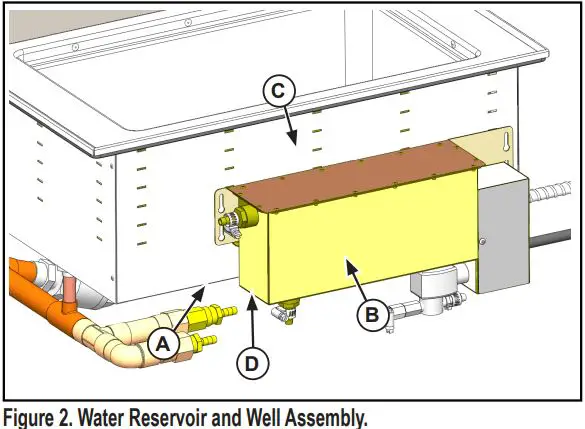 C

B

A

D

Figure 2. Water Reservoir and Well Assembly.