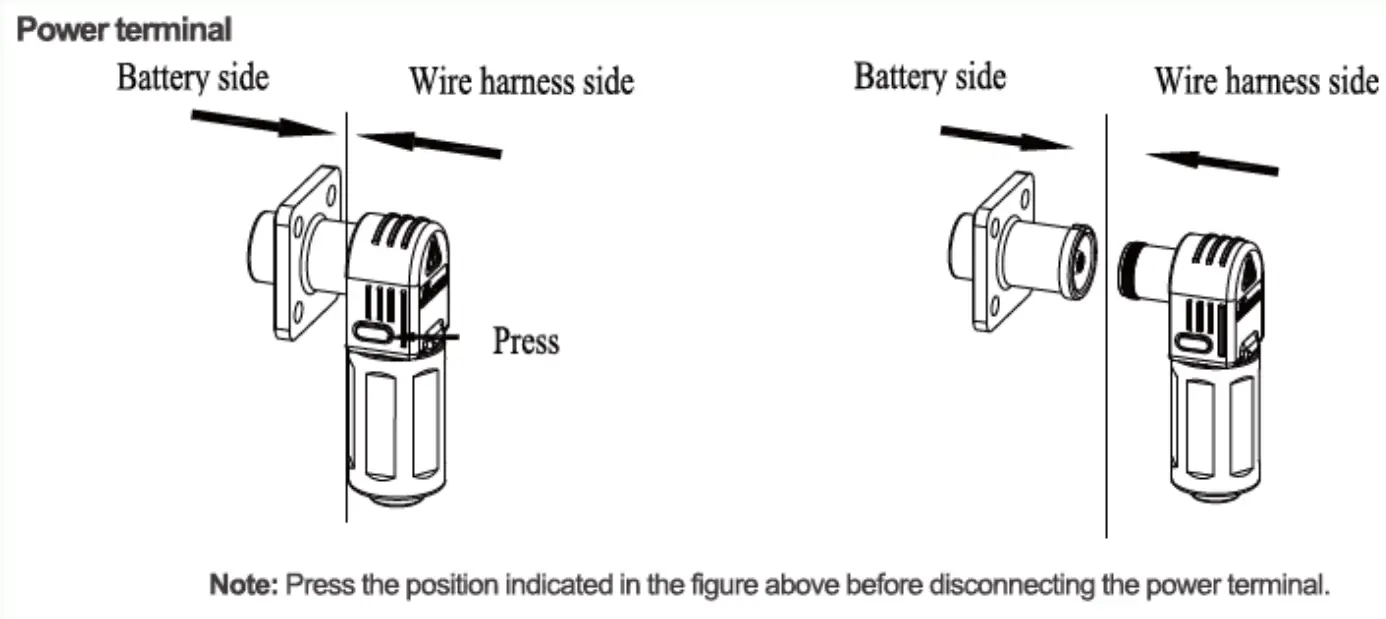 Power terminal

Battery side

Wire harness side

Press

Battery side

Wire harness side

Note: Press the position indicated in the figure above before disconnecting the power terminal.