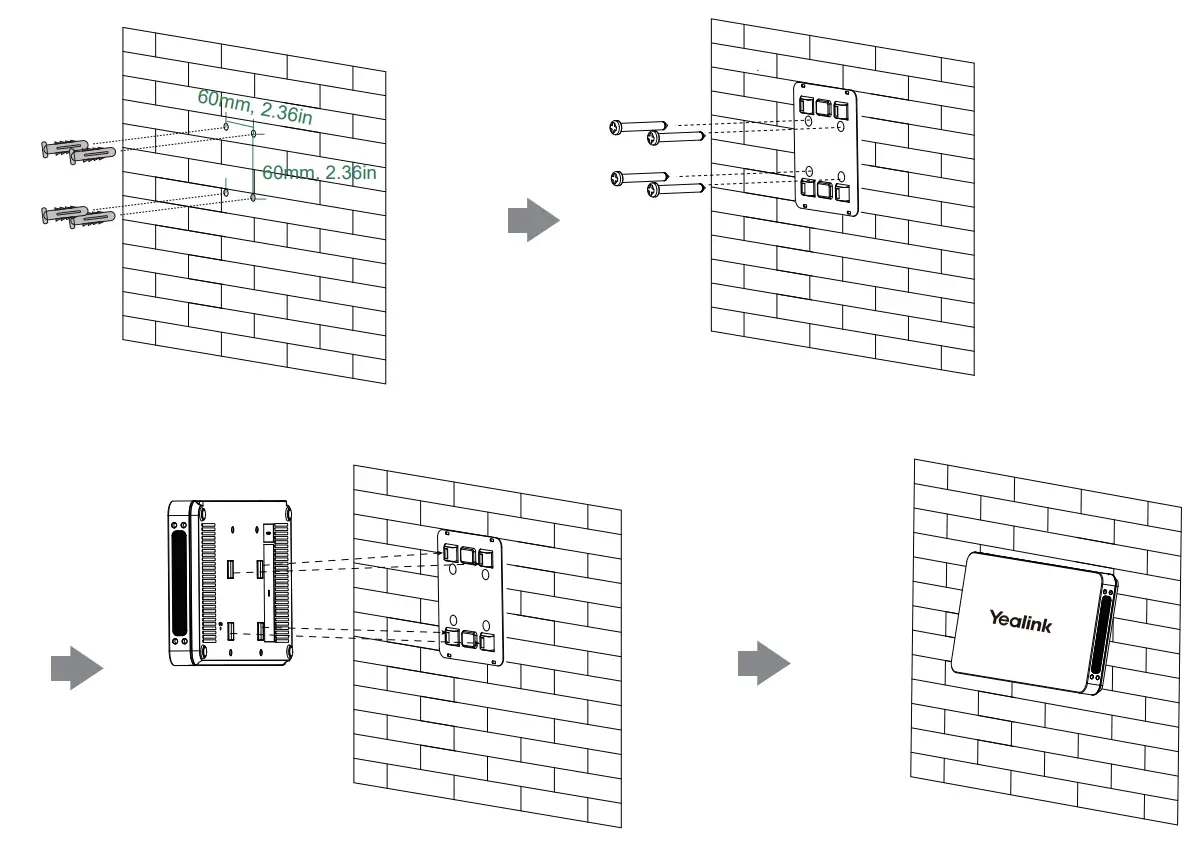 60mm, 2.36in
60mm, 2.36in
Yealink