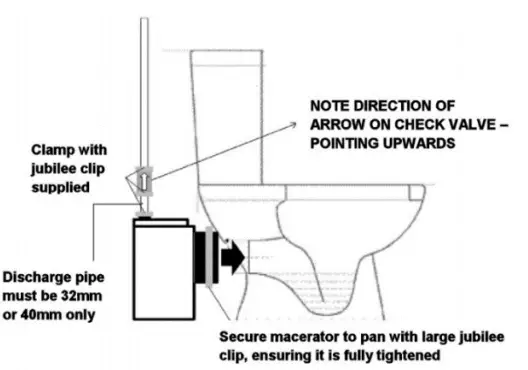 NOTE DIRECTION OF ARROW ON CHECK VALVE – POINTING UPWARDS

Clamp with jubilee clip supplied

Discharge pipe must be 32mm or 40mm only

Secure macerator to pan with large jubilee clip, ensuring it is fully tightened