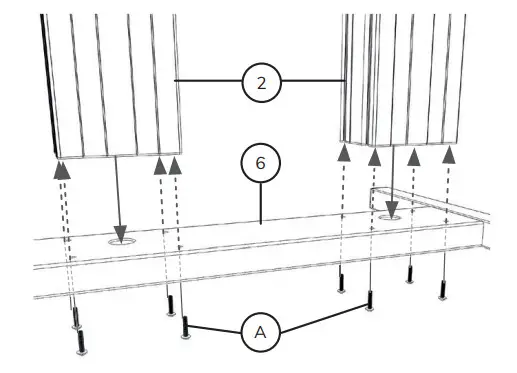 2
6
A