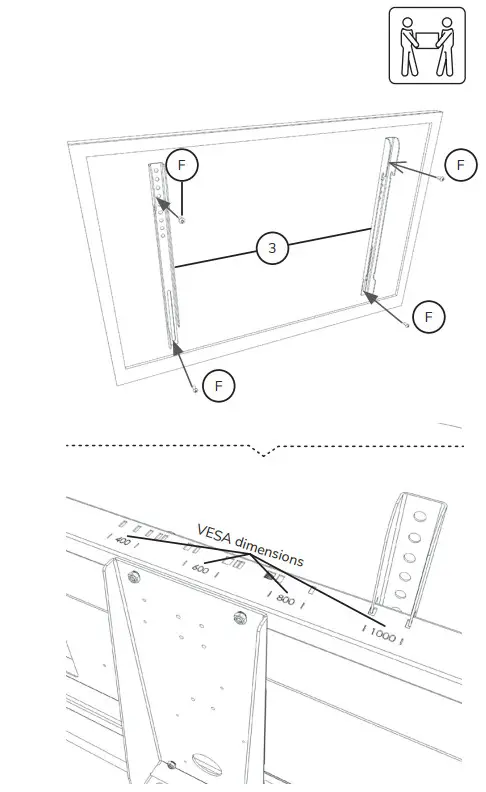 F

F

3

F

F

VESA dimensions

400

600

800

1000