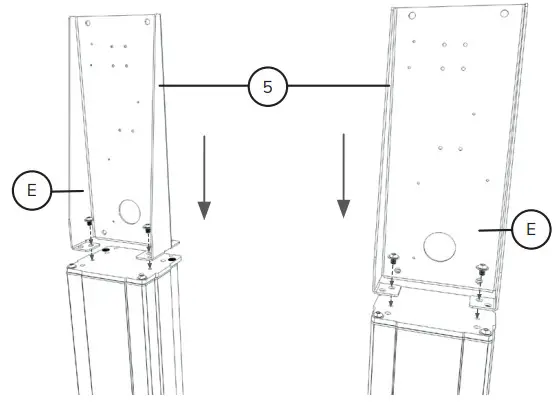 5

E

E