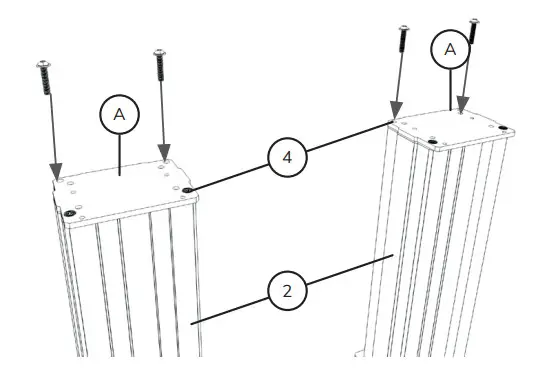 A

A

4

2