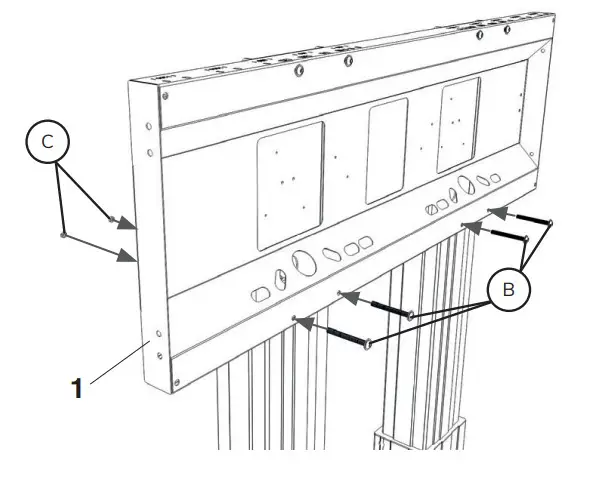 C
B
1