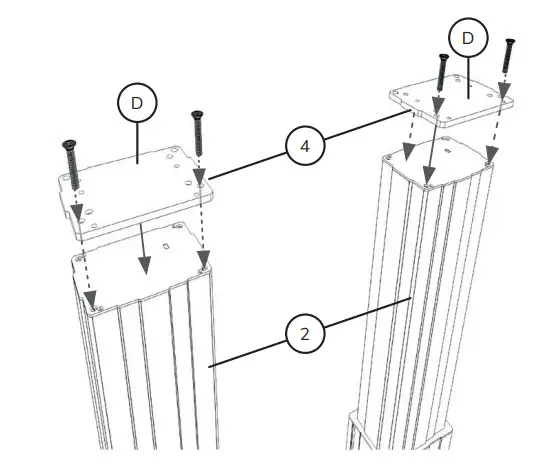 D
D
4
2