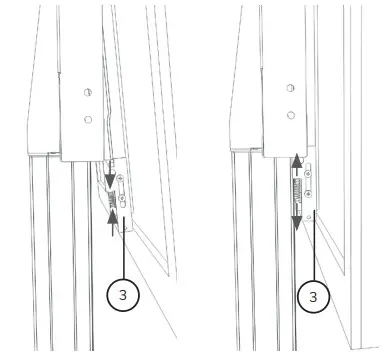 3

3