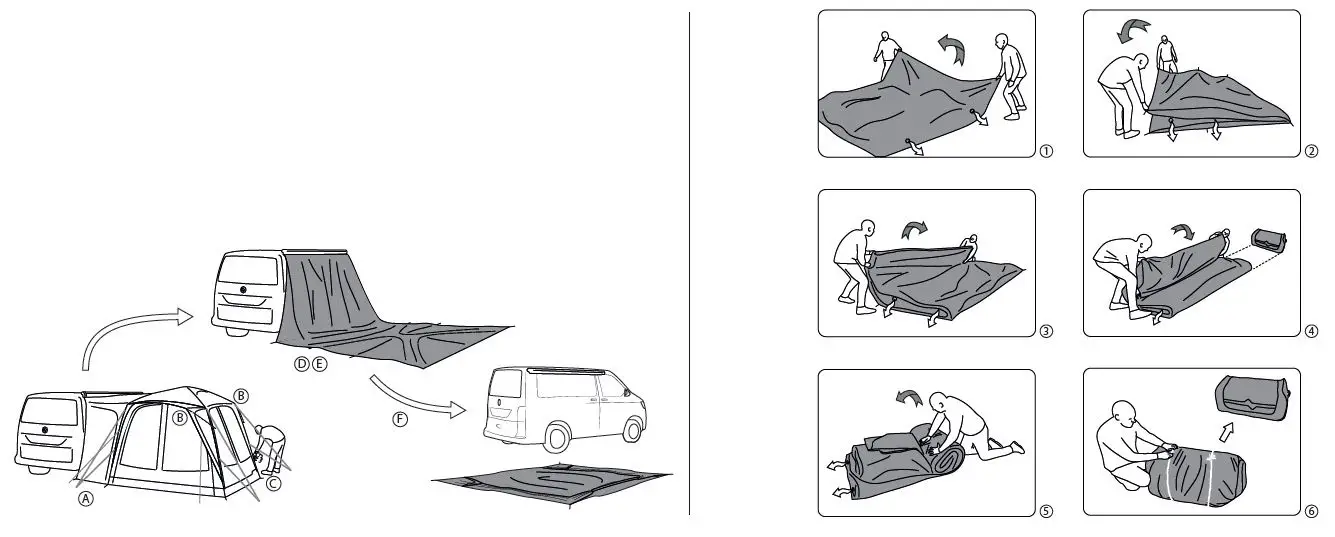 D E

F

B

B

A

C

①

②

③

④

⑤

⑥